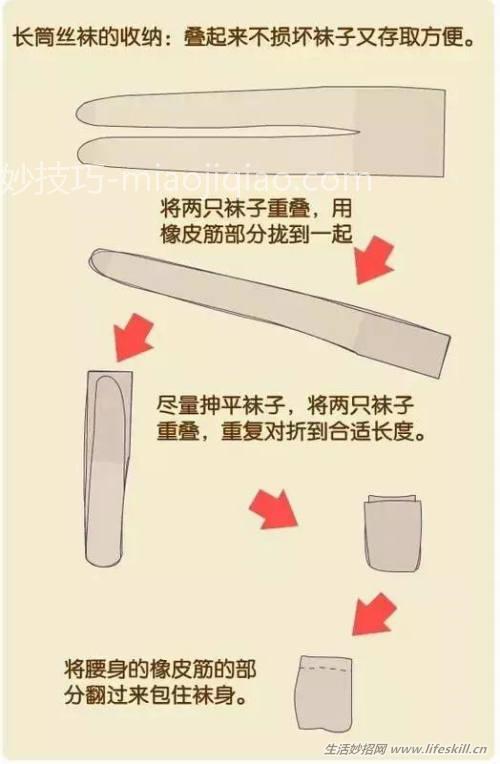 长筒丝袜的收纳：叠起来不损坏袜子又存取方便。

妙技巧-miaojiqiao.com

将两只袜子重叠，用橡皮筋部分拢到一起

尽量抻平袜子，将两只袜子重叠，重复对折到合适长度。

将腰身的橡皮筋的部分翻过来包住袜身。

生活妙招网 www.lifeskill.cn