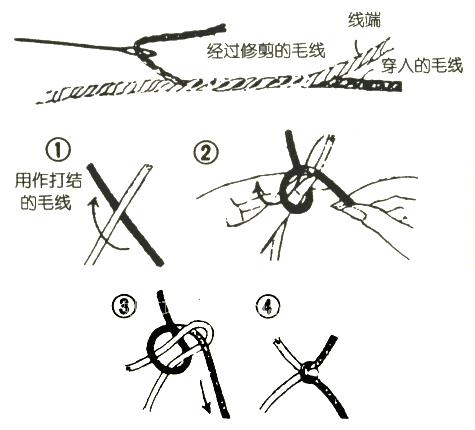 线端

经过修剪的毛线

穿人的毛线

①

用作打结的毛线

②

③

④